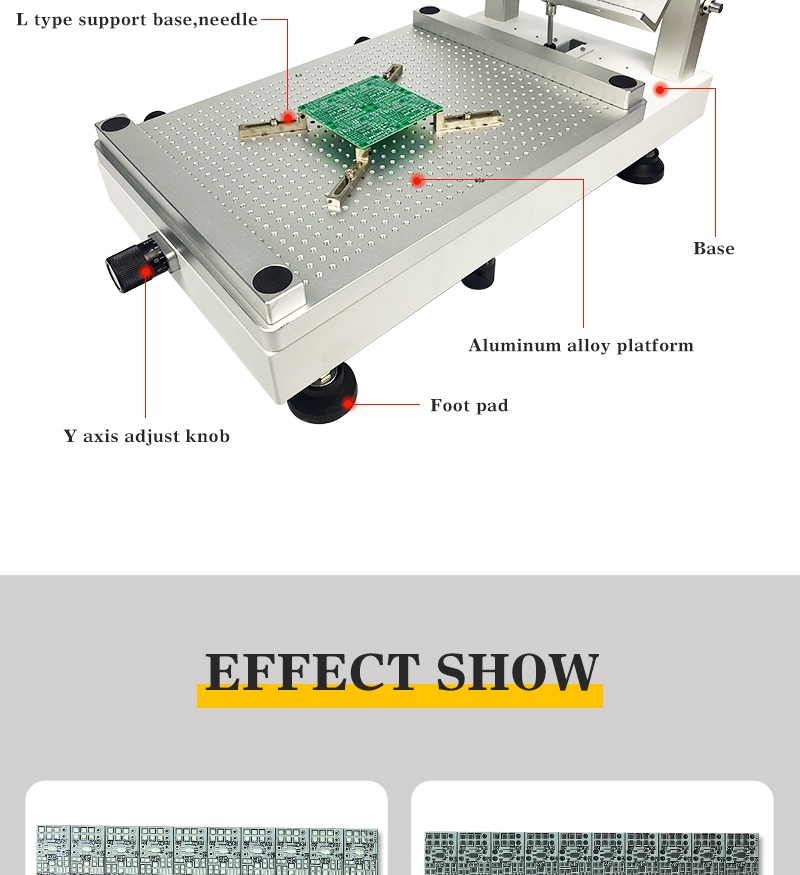 L type support base,needle

Base

Aluminum alloy platform

Foot pad

Y axis adjust knob

EFFECT SHOW