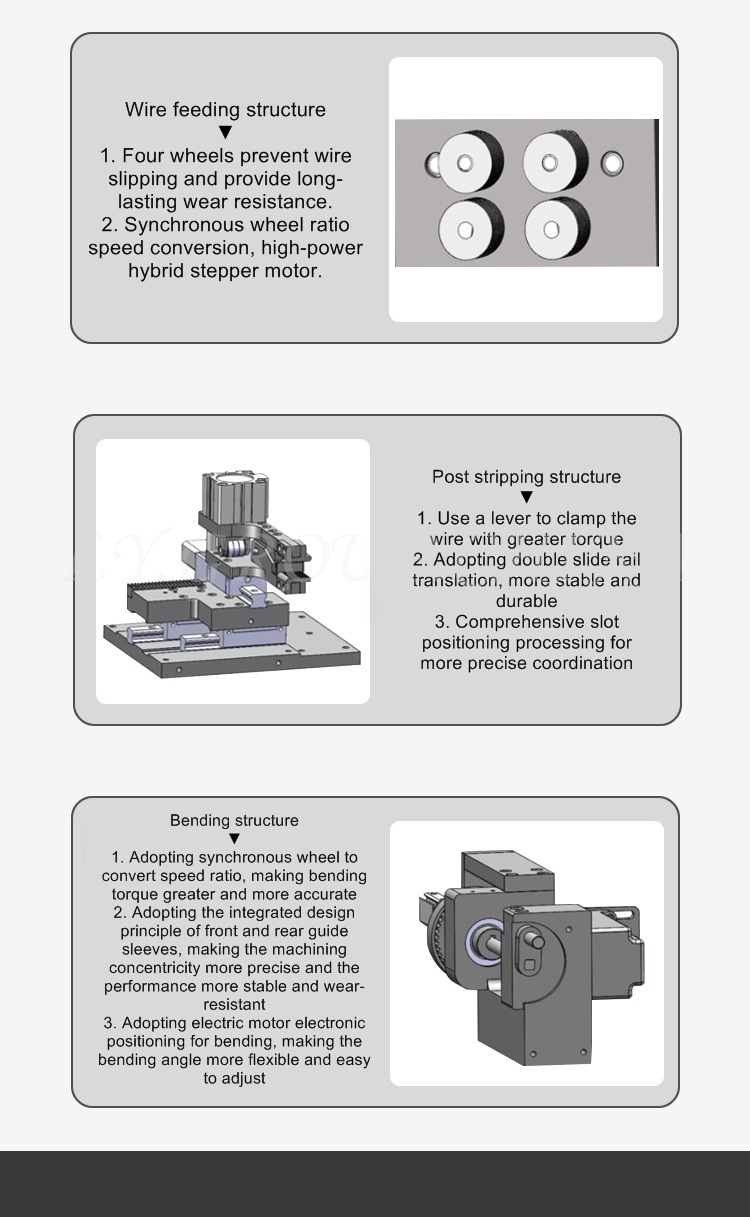 Wire feeding structure
▼
1. Four wheels prevent wire slipping and provide long-lasting wear resistance.
2. Synchronous wheel ratio speed conversion, high-power hybrid stepper motor.

Post stripping structure
▼
1. Use a lever to clamp the wire with greater torque
2. Adopting double slide rail translation, more stable and durable
3. Comprehensive slot positioning processing for more precise coordination

Bending structure
▼
1. Adopting synchronous wheel to convert speed ratio, making bending torque greater and more accurate
2. Adopting the integrated design principle of front and rear guide sleeves, making the machining concentricity more precise and the performance more stable and wear-resistant
3. Adopting electric motor electronic positioning for bending, making the bending angle more flexible and easy to adjust