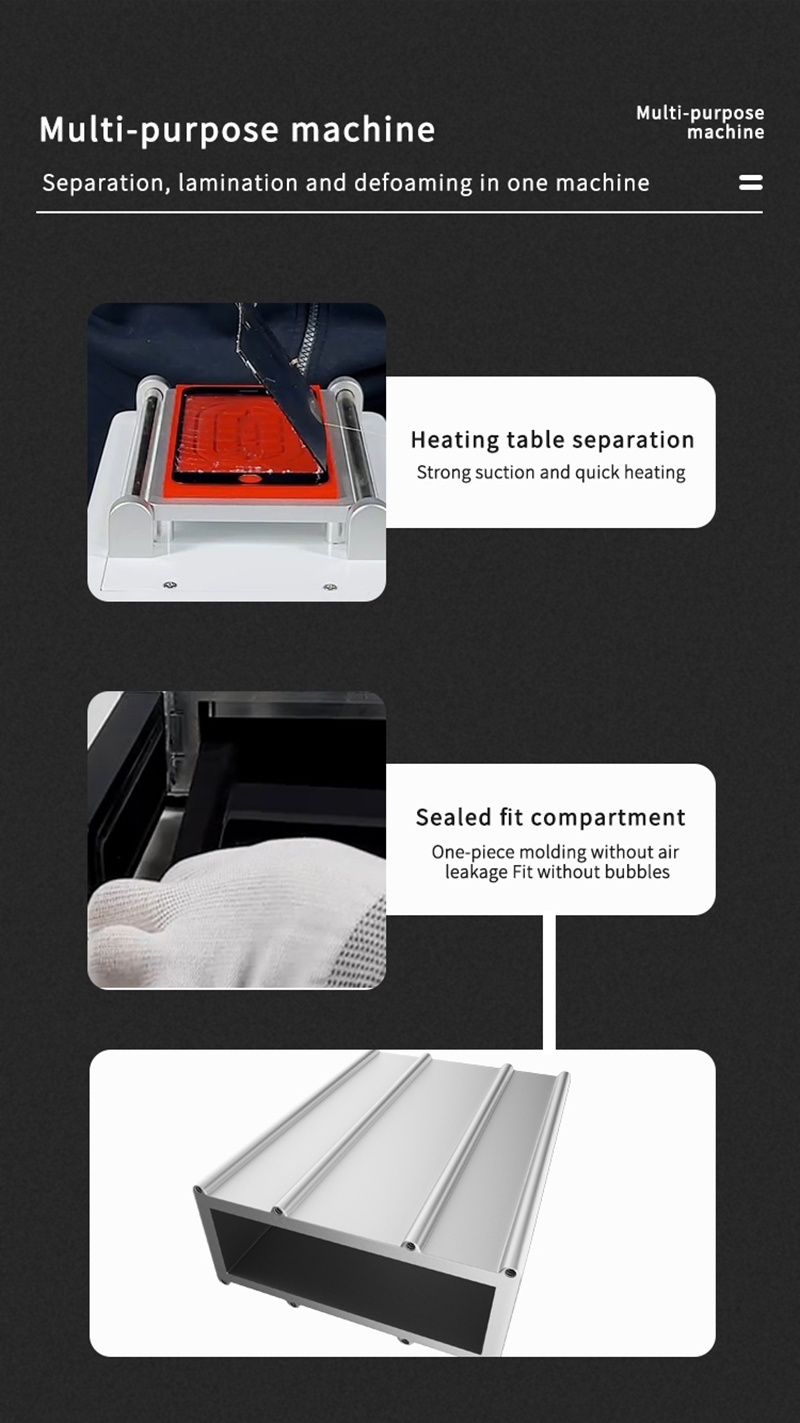 Multi-purpose machine

Multi-purpose machine

Separation, lamination and defoaming in one machine

Heating table separation
Strong suction and quick heating

Sealed fit compartment
One-piece molding without air leakage Fit without bubbles