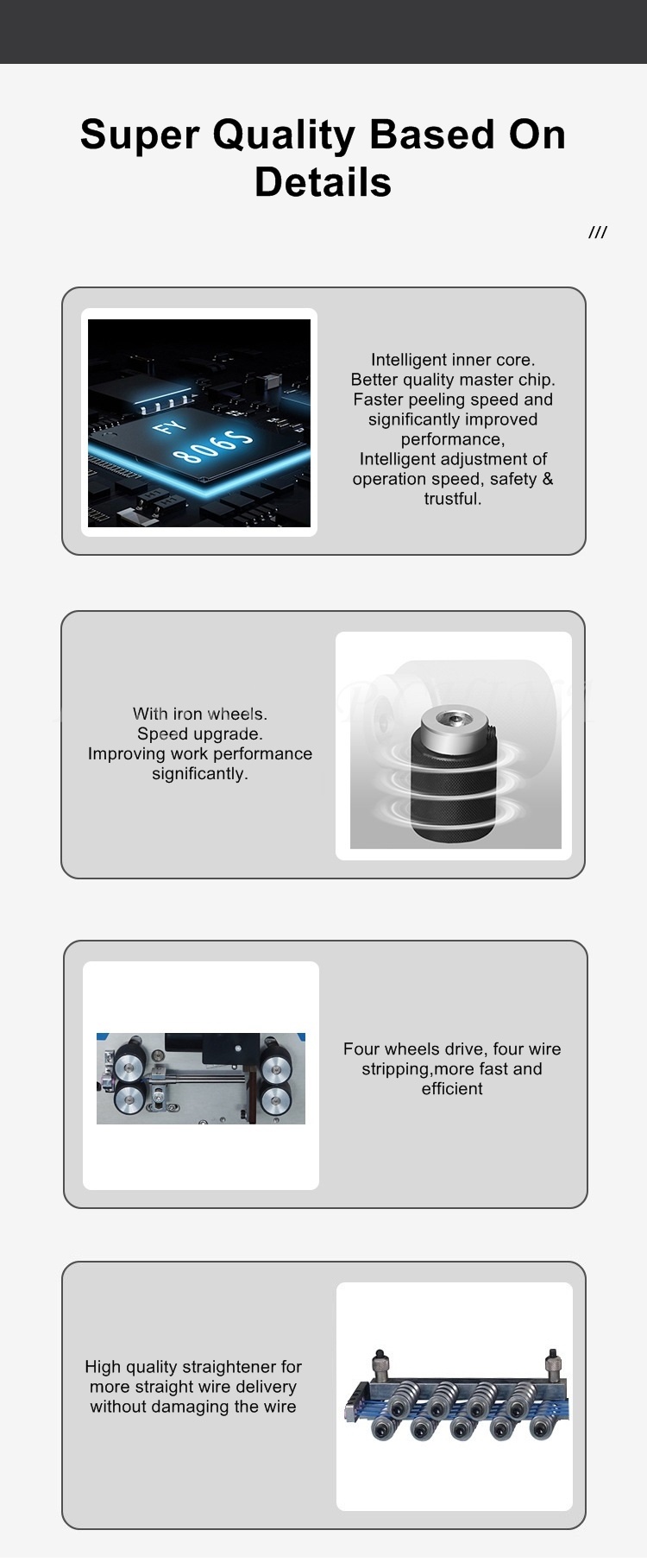 Super Quality Based On Details

///

FY 806S

Intelligent inner core.
Better quality master chip.
Faster peeling speed and significantly improved performance,
Intelligent adjustment of operation speed, safety & trustful.

With iron wheels.
Speed upgrade.
Improving work performance significantly.

Four wheels drive, four wire stripping,more fast and efficient

High quality straightener for more straight wire delivery without damaging the wire