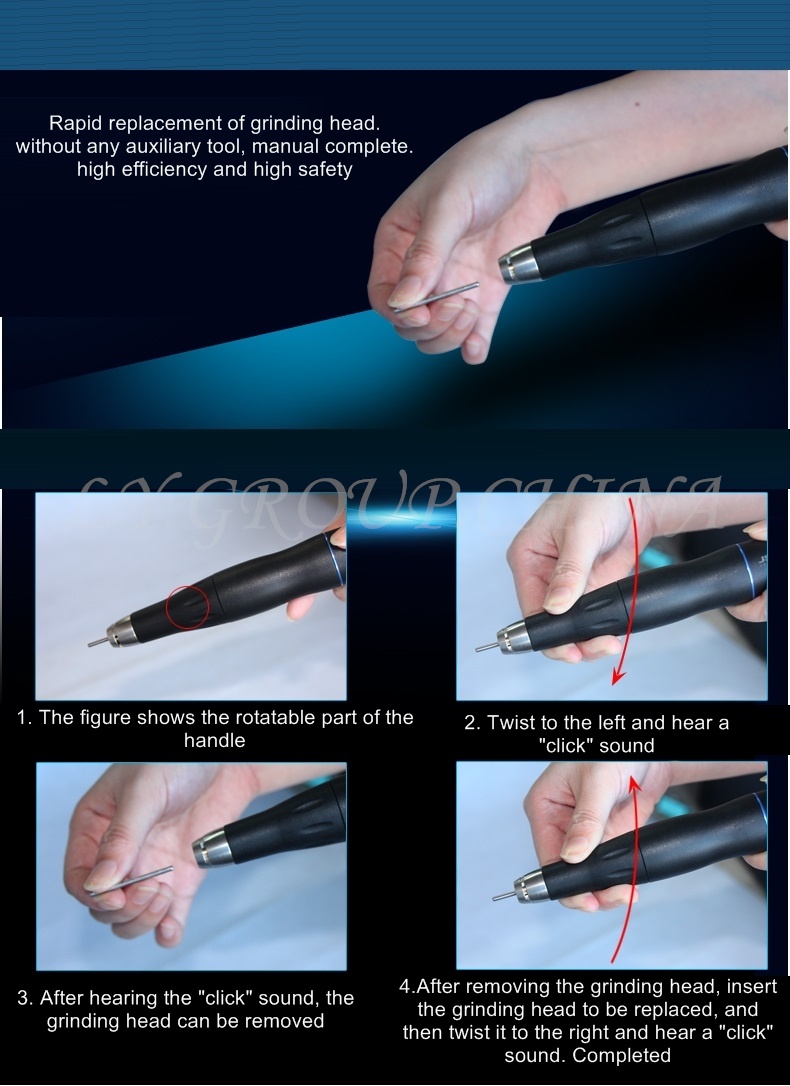 Rapid replacement of grinding head.
without any auxiliary tool, manual complete.
high efficiency and high safety

LY GROUP CHINA

1. The figure shows the rotatable part of the handle

2. Twist to the left and hear a "click" sound

3. After hearing the "click" sound, the grinding head can be removed

4.After removing the grinding head, insert the grinding head to be replaced, and then twist it to the right and hear a "click" sound. Completed