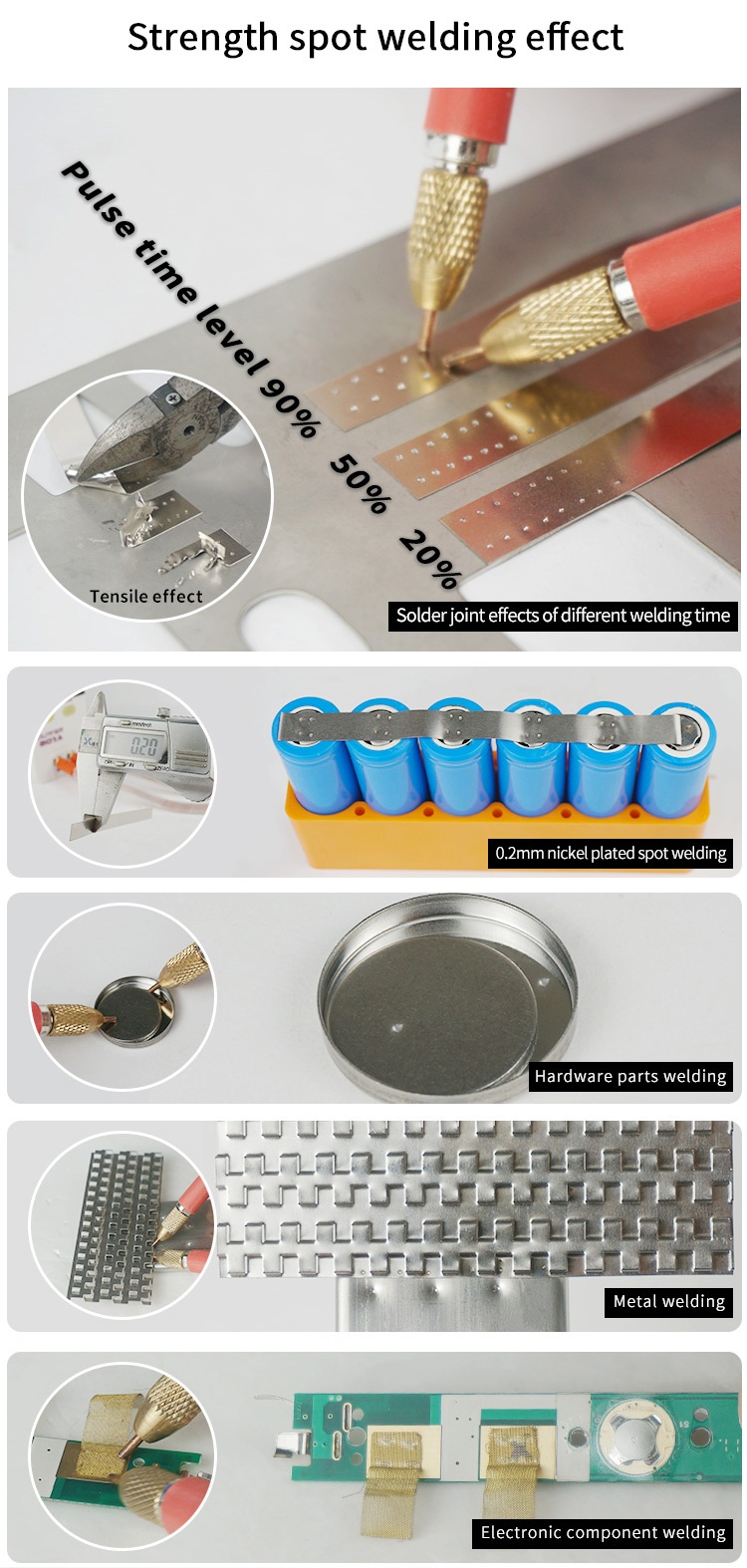 Strength spot welding effect

Pulse time level 90%

50%

20%

Tensile effect

Solder joint effects of different welding time

0.20

0.2mm nickel plated spot welding

Hardware parts welding

Metal welding

Electronic component welding