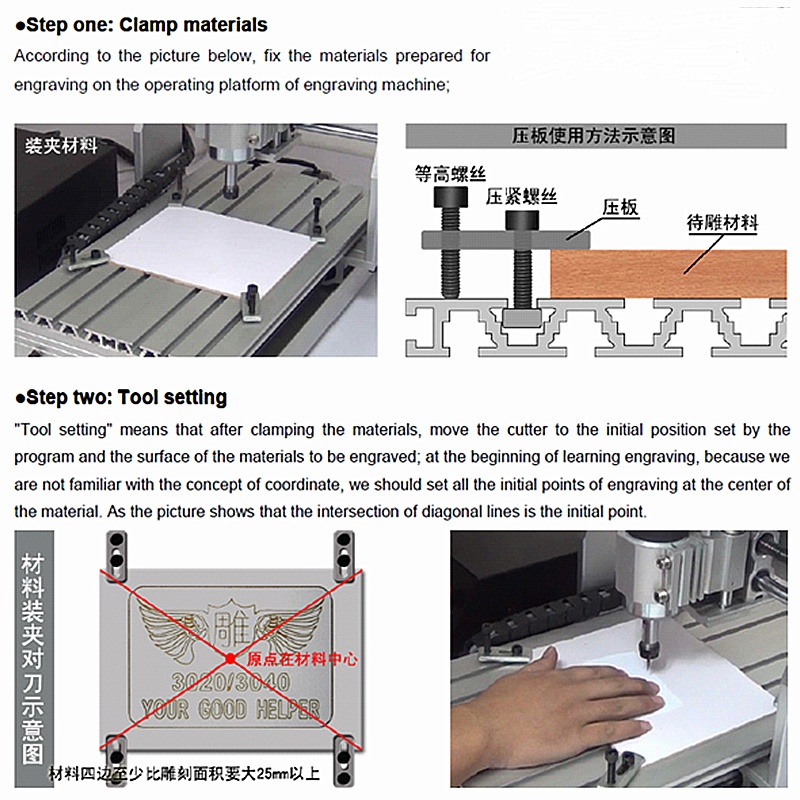 ●Step one: Clamp materials

According to the picture below, fix the materials prepared for engraving on the operating platform of engraving machine;

装夹材料

压板使用方法示意图

等高螺丝

压紧螺丝

压板

待雕材料

●Step two: Tool setting

"Tool setting" means that after clamping the materials, move the cutter to the initial position set by the program and the surface of the materials to be engraved; at the beginning of learning engraving, because we are not familiar with the concept of coordinate, we should set all the initial points of engraving at the center of the material. As the picture shows that the intersection of diagonal lines is the initial point.

材料装夹对刀示意图

雕

原点在材料中心

3020/3040

YOUR GOOD HELPER

材料四边至少比雕刻面积要大25mm以上